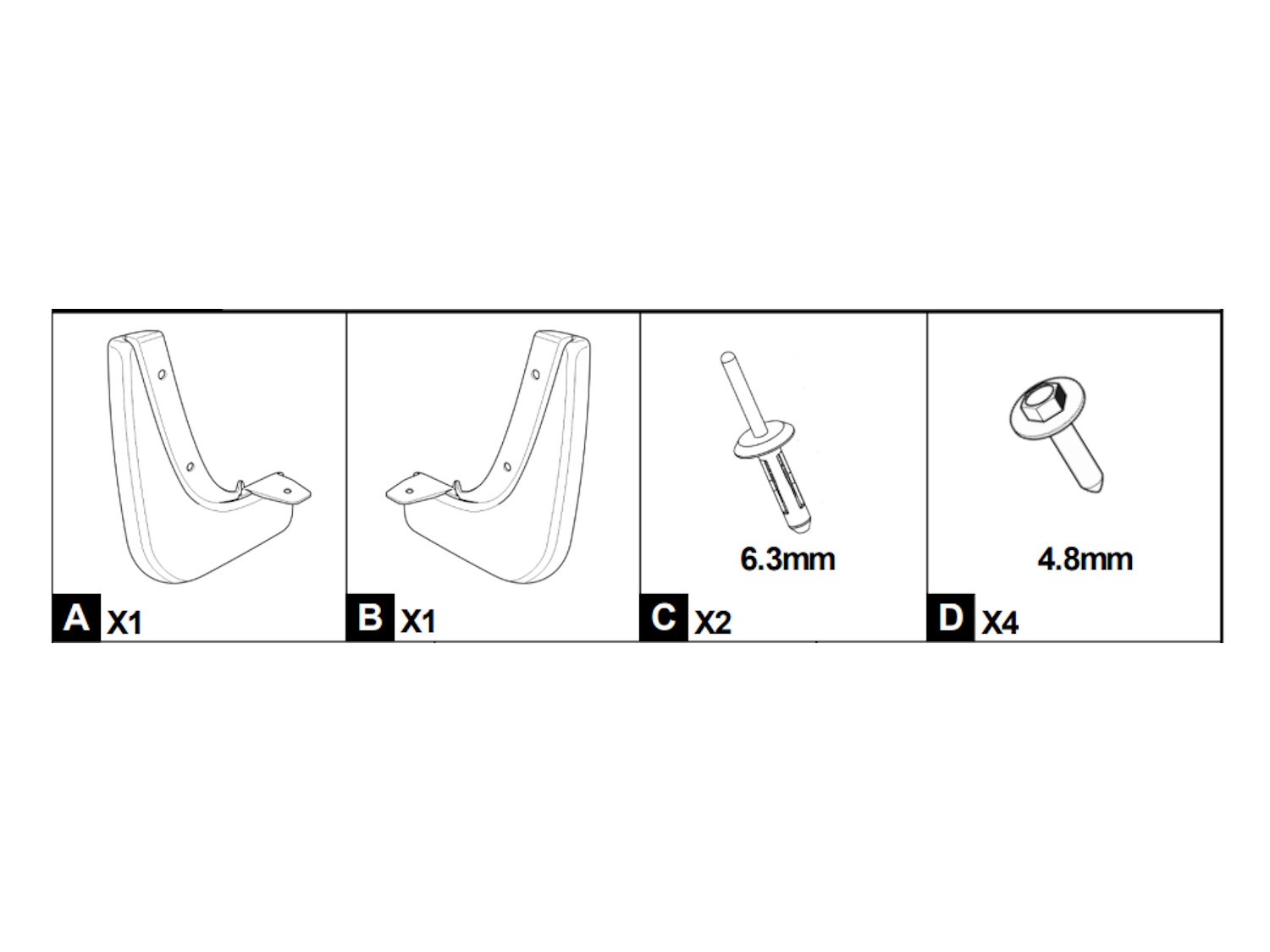 A X1

B X1

6.3mm

C X2

4.8mm

D X4